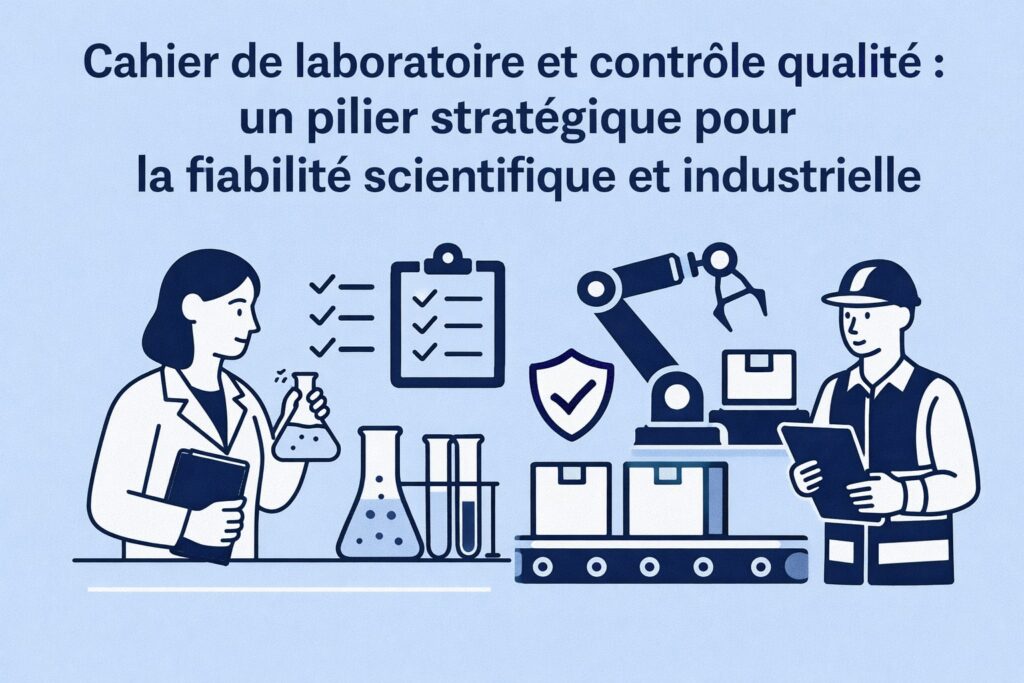 Cahier de laboratoire et contrôle qualité : un pilier stratégique pour la fiabilité scientifique et industrielle